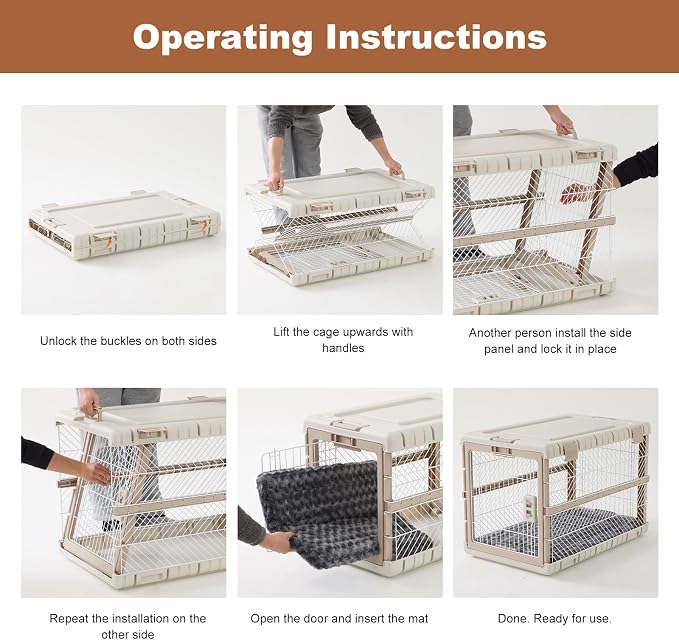 Operating Instructions

Unlock the buckles on both sides

Lift the cage upwards with handles

Another person install the side panel and lock it in place

Repeat the installation on the other side

Open the door and insert the mat

Done. Ready for use.