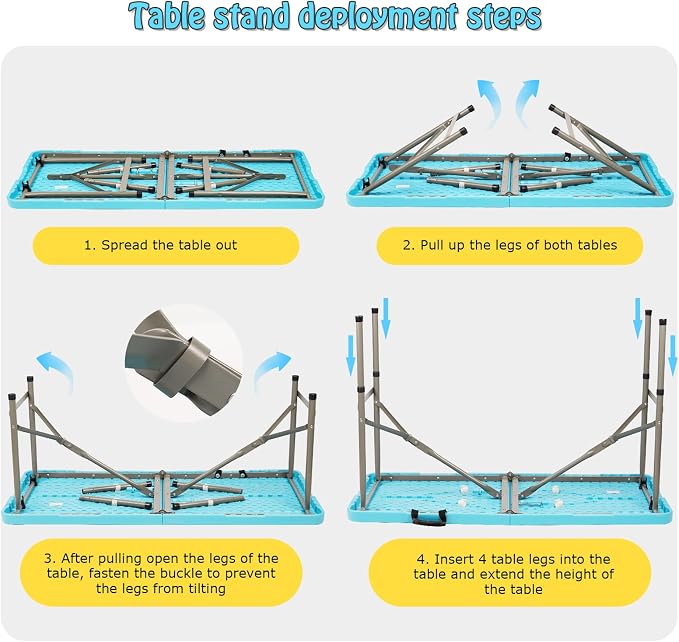 Table stand deployment steps

1. Spread the table out

2. Pull up the legs of both tables

3. After pulling open the legs of the table, fasten the buckle to prevent the legs from tilting

4. Insert 4 table legs into the table and extend the height of the table