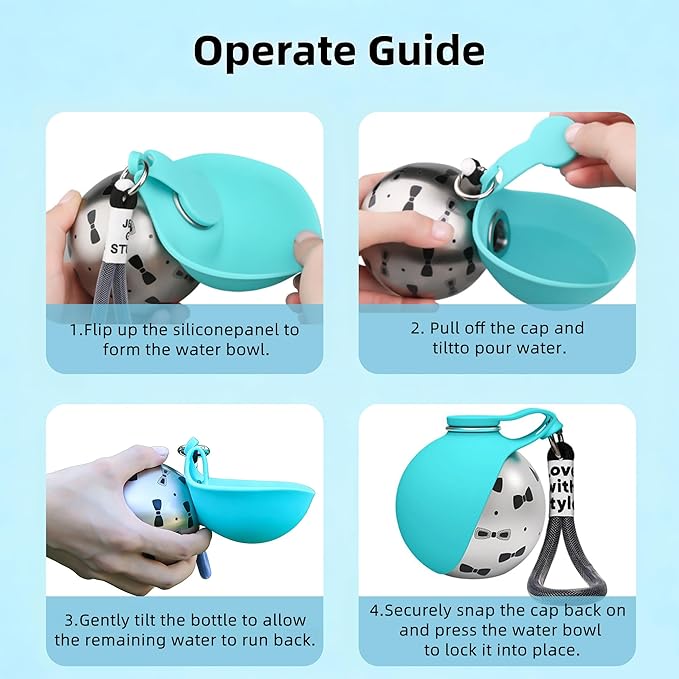 Operate Guide

JS
STY

1.Flip up the siliconepanel to form the water bowl.

2. Pull off the cap and tiltto pour water.

3.Gently tilt the bottle to allow the remaining water to run back.

love
with
style

4.Securely snap the cap back on and press the water bowl to lock it into place.