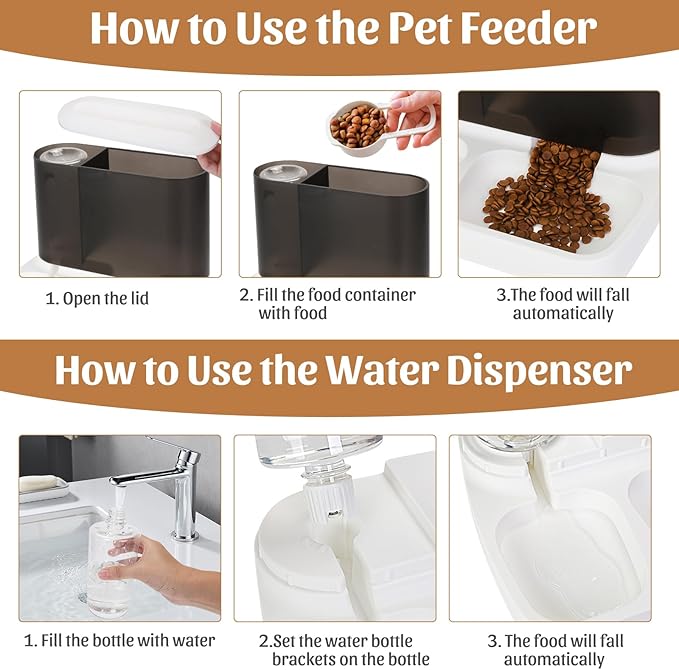 How to Use the Pet Feeder

1. Open the lid

2. Fill the food container with food

3.The food will fall automatically

How to Use the Water Dispenser

1. Fill the bottle with water

2.Set the water bottle brackets on the bottle

3. The food will fall automatically