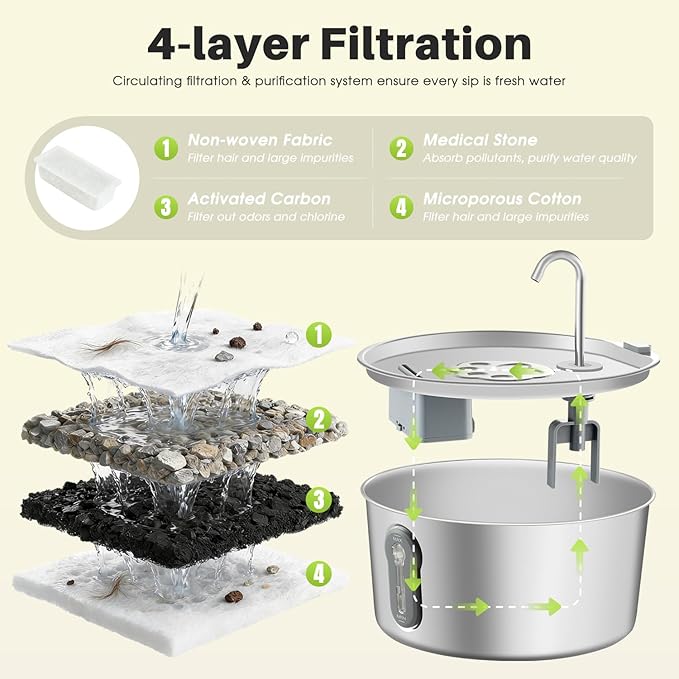 4-layer Filtration

Circulating filtration & purification system ensure every sip is fresh water

1 Non-woven Fabric
Filter hair and large impurities

2 Medical Stone
Absorb pollutants, purify water quality

3 Activated Carbon
Filter out odors and chlorine

4 Microporous Cotton
Filter hair and large impurities

1

2

3

4