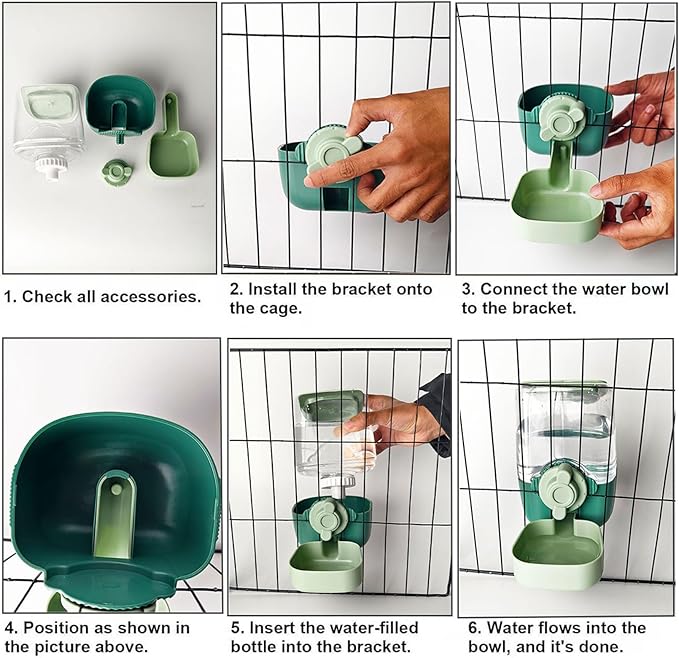 1. Check all accessories.

2. Install the bracket onto the cage.

3. Connect the water bowl to the bracket.

4. Position as shown in the picture above.

5. Insert the water-filled bottle into the bracket.

6. Water flows into the bowl, and it's done.