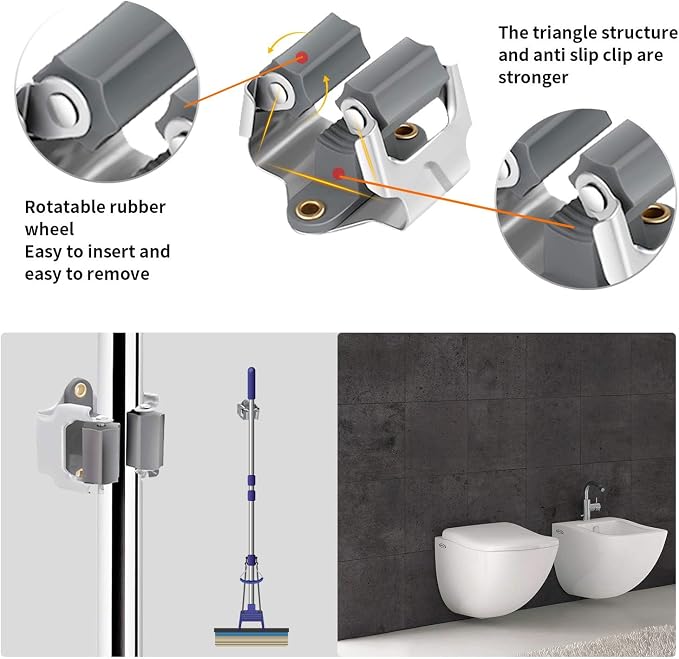 The triangle structure and anti slip clip are stronger

Rotatable rubber wheel
Easy to insert and easy to remove