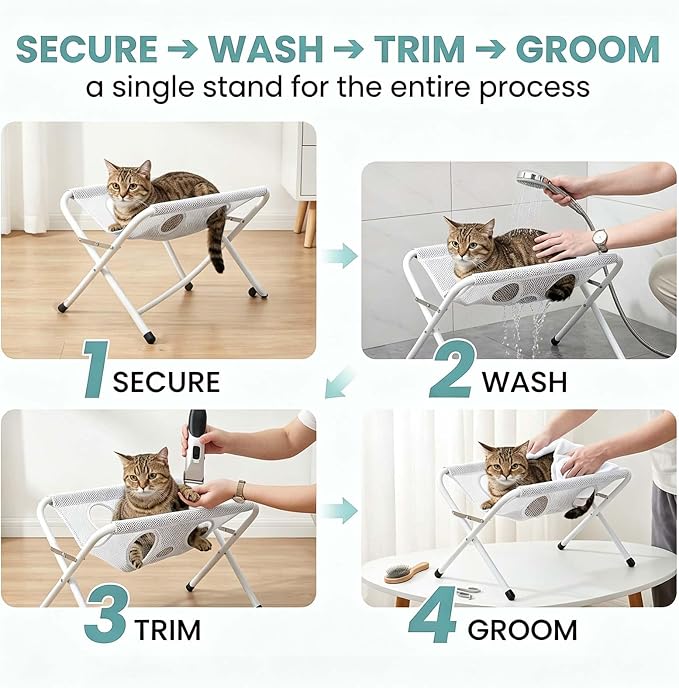 SECURE → WASH → TRIM → GROOM
a single stand for the entire process

1 SECURE

2 WASH

3 TRIM

4 GROOM