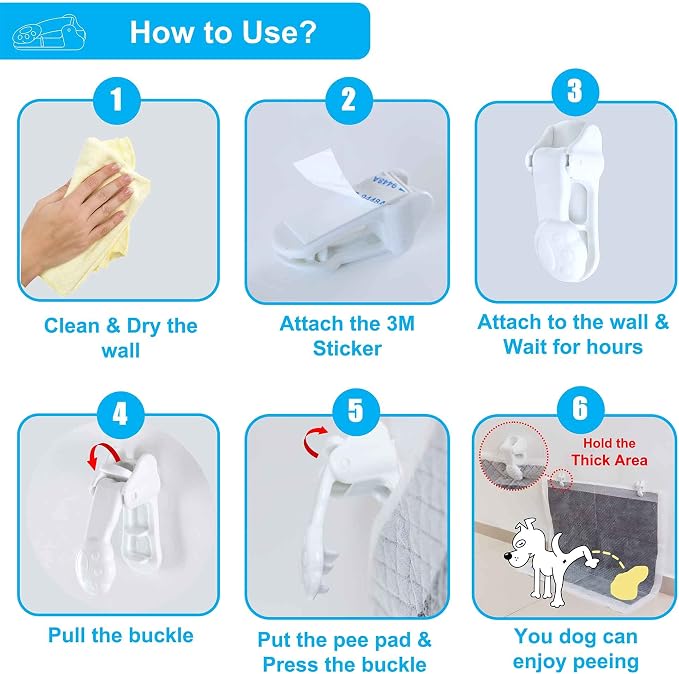 How to Use?

1

Clean & Dry the wall

2

Attach the 3M Sticker

3

Attach to the wall & Wait for hours

4

Pull the buckle

5

Put the pee pad & Press the buckle

6

Hold the Thick Area

You dog can enjoy peeing