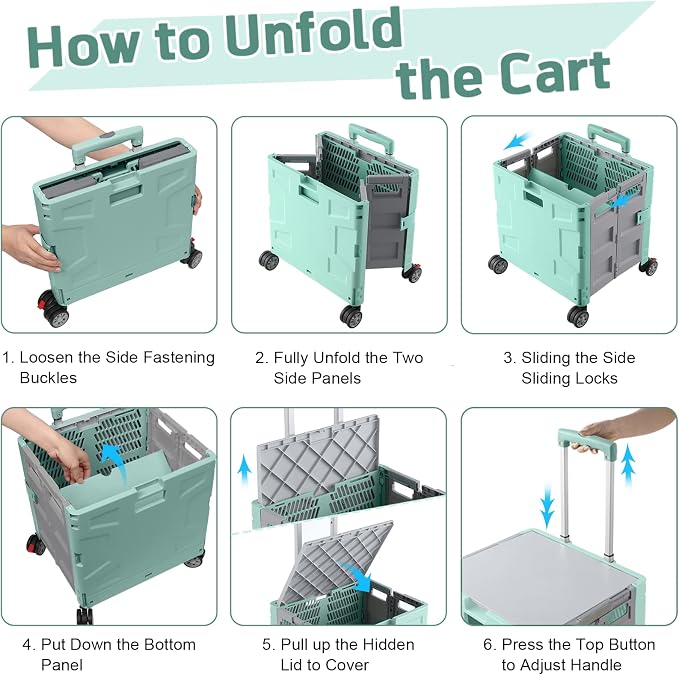 How to Unfold the Cart

1. Loosen the Side Fastening Buckles

2. Fully Unfold the Two Side Panels

3. Sliding the Side Sliding Locks

4. Put Down the Bottom Panel

5. Pull up the Hidden Lid to Cover

6. Press the Top Button to Adjust Handle