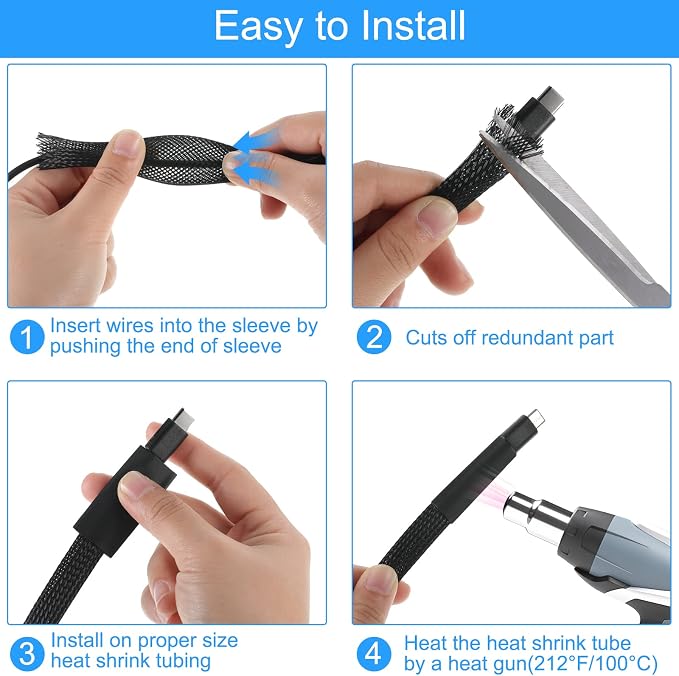 Easy to Install

1 Insert wires into the sleeve by pushing the end of sleeve

2 Cuts off redundant part

3 Install on proper size heat shrink tubing

4 Heat the heat shrink tube by a heat gun(212°F/100°C)