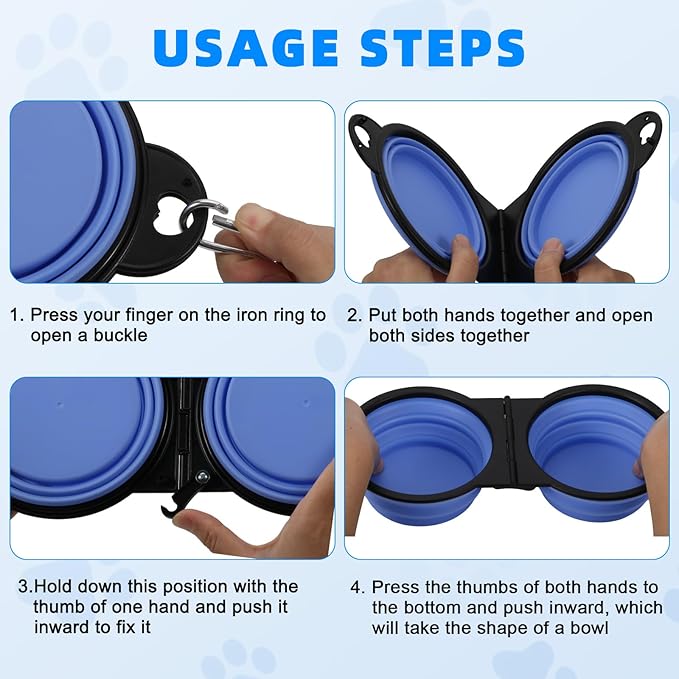 USAGE STEPS

1. Press your finger on the iron ring to open a buckle

2. Put both hands together and open both sides together

3.Hold down this position with the thumb of one hand and push it inward to fix it

4. Press the thumbs of both hands to the bottom and push inward, which will take the shape of a bowl