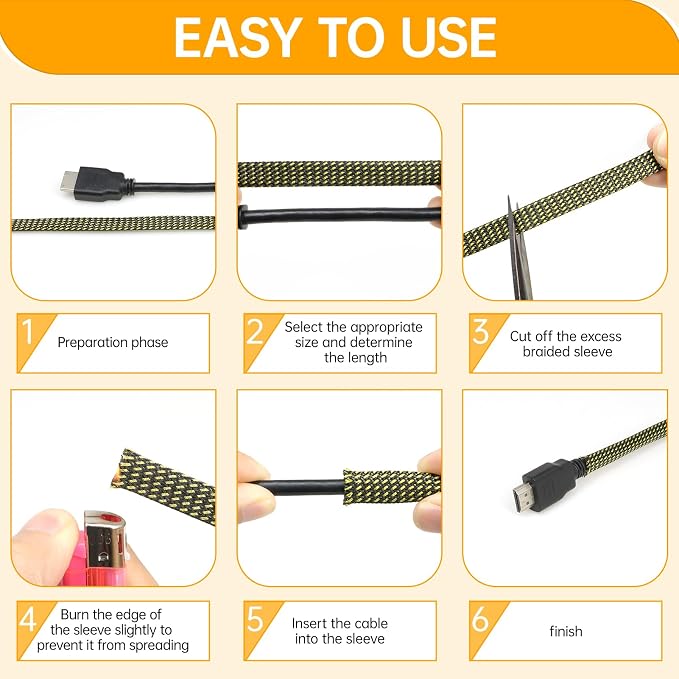 EASY TO USE

1 Preparation phase

2 Select the appropriate size and determine the length

3 Cut off the excess braided sleeve

4 Burn the edge of the sleeve slightly to prevent it from spreading

5 Insert the cable into the sleeve

6 finish