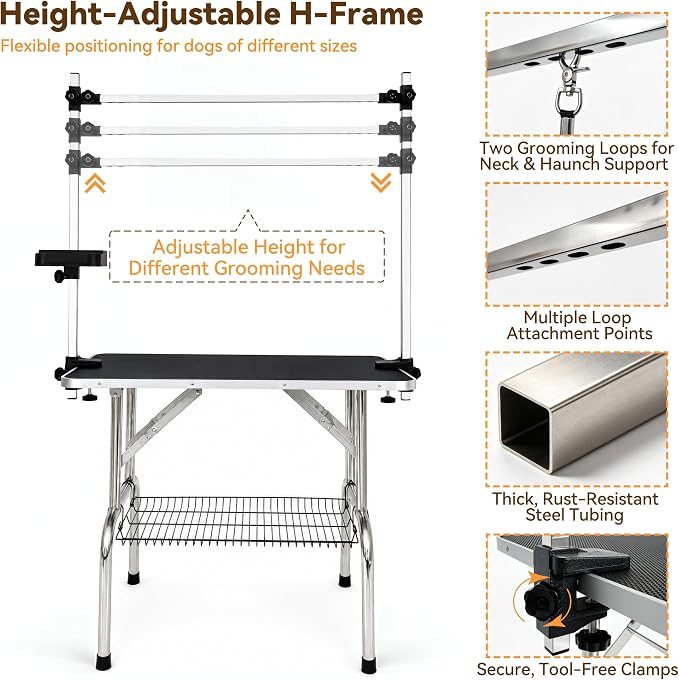 Height-Adjustable H-Frame

Flexible positioning for dogs of different sizes

Adjustable Height for Different Grooming Needs

Two Grooming Loops for Neck & Haunch Support

Multiple Loop Attachment Points

Thick, Rust-Resistant Steel Tubing

Secure, Tool-Free Clamps