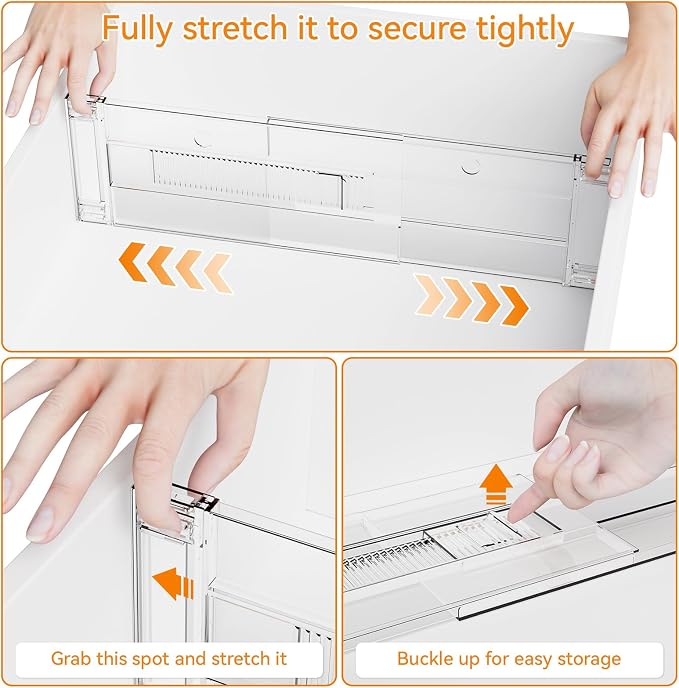 Fully stretch it to secure tightly

Grab this spot and stretch it

Buckle up for easy storage