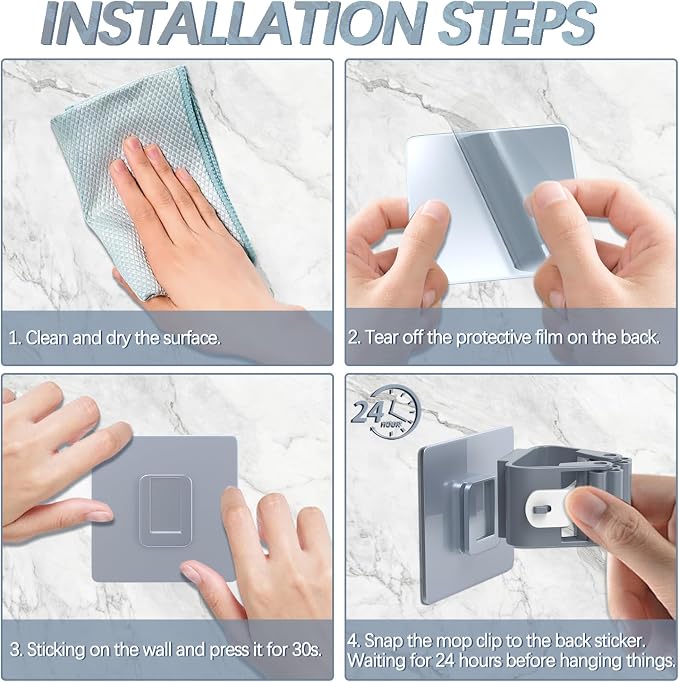 INSTALLATION STEPS

1. Clean and dry the surface.

2. Tear off the protective film on the back.

3. Sticking on the wall and press it for 30s.

24 HOUR

4. Snap the mop clip to the back sticker. Waiting for 24 hours before hanging things.