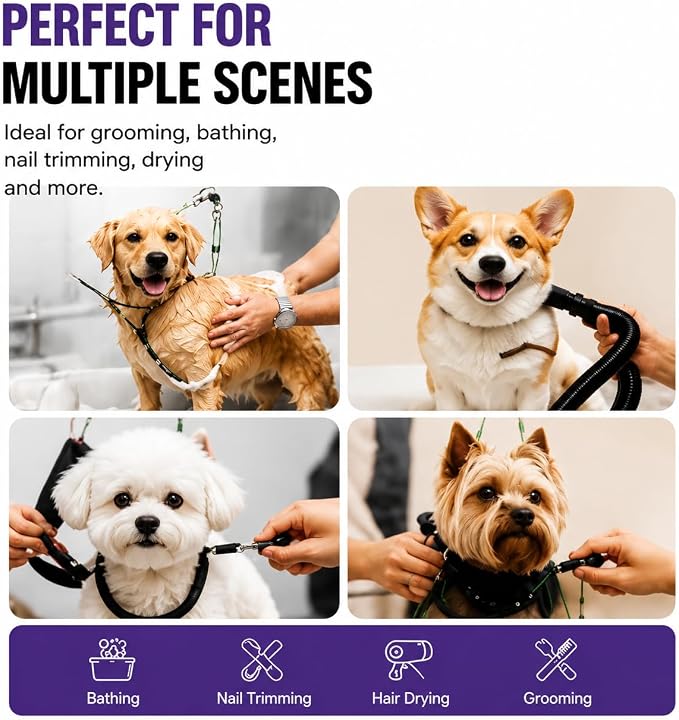 PERFECT FOR
MULTIPLE SCENES

Ideal for grooming, bathing, nail trimming, drying and more.

Bathing
Nail Trimming
Hair Drying
Grooming