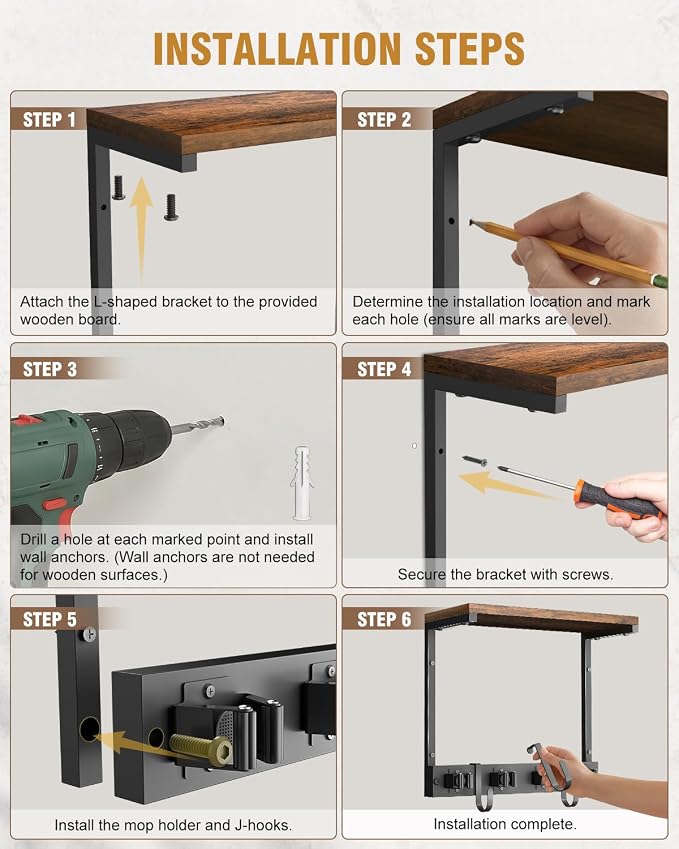 INSTALLATION STEPS

STEP 1

Attach the L-shaped bracket to the provided wooden board.

STEP 2

Determine the installation location and mark each hole (ensure all marks are level).

STEP 3

Drill a hole at each marked point and install wall anchors. (Wall anchors are not needed for wooden surfaces.)

STEP 4

Secure the bracket with screws.

STEP 5

Install the mop holder and J-hooks.

STEP 6

Installation complete.