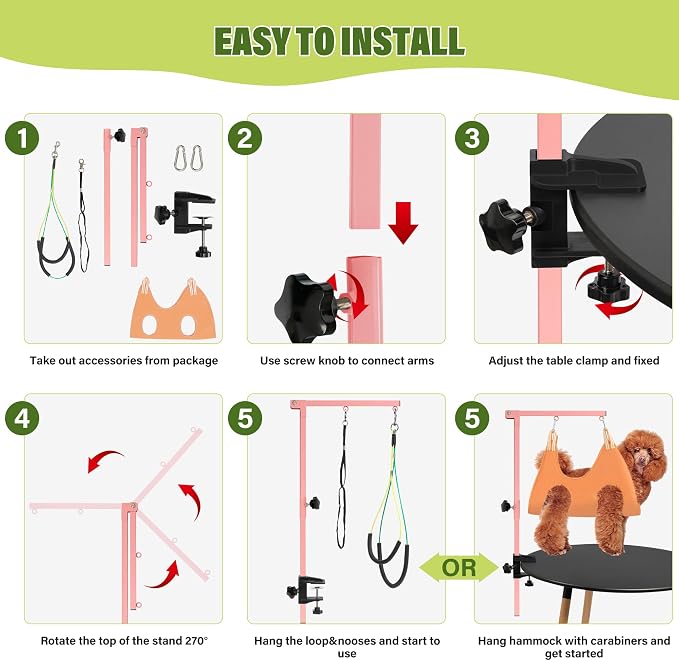 EASY TO INSTALL

1

Take out accessories from package

2

Use screw knob to connect arms

3

Adjust the table clamp and fixed

4

Rotate the top of the stand 270°

5

Hang the loop&nooses and start to use

OR

5

Hang hammock with carabiners and get started