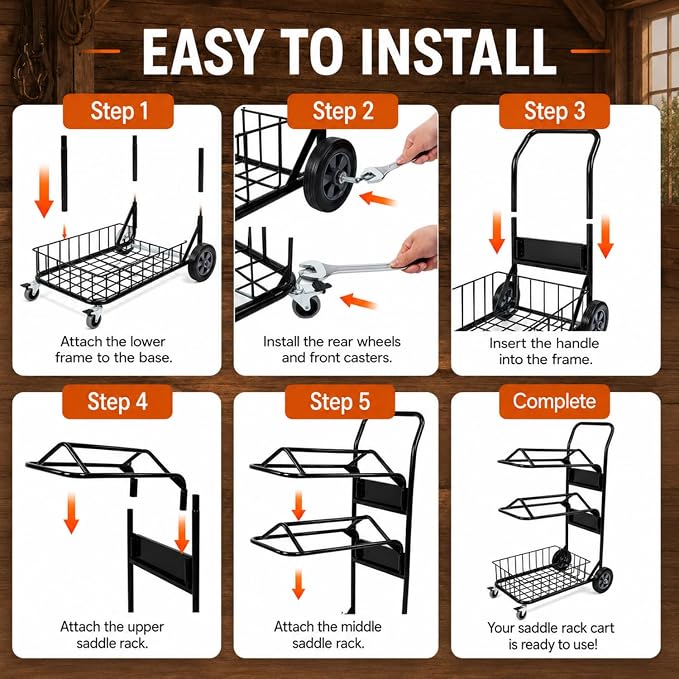 EASY TO INSTALL

Step 1

Attach the lower frame to the base.

Step 2

Install the rear wheels and front casters.

Step 3

Insert the handle into the frame.

Step 4

Attach the upper saddle rack.

Step 5

Attach the middle saddle rack.

Complete

Your saddle rack cart is ready to use!