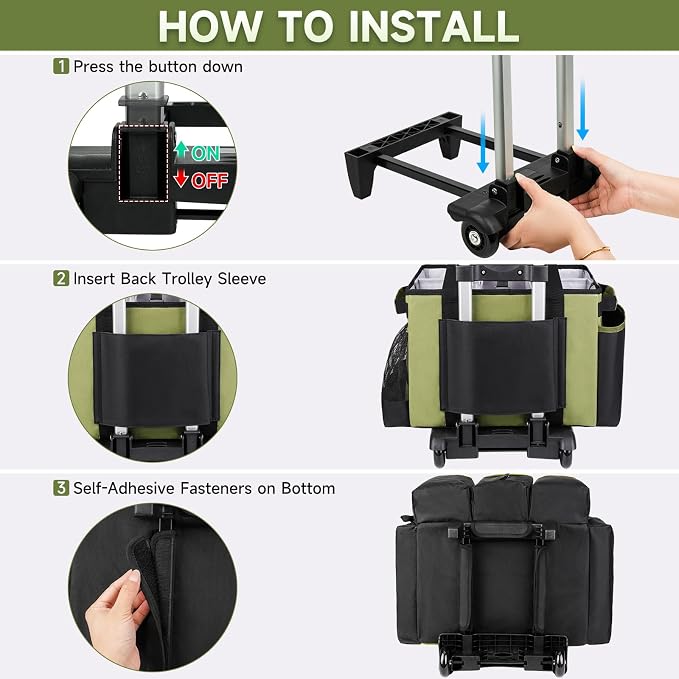 HOW TO INSTALL

1 Press the button down

ON

OFF

2 Insert Back Trolley Sleeve

3 Self-Adhesive Fasteners on Bottom