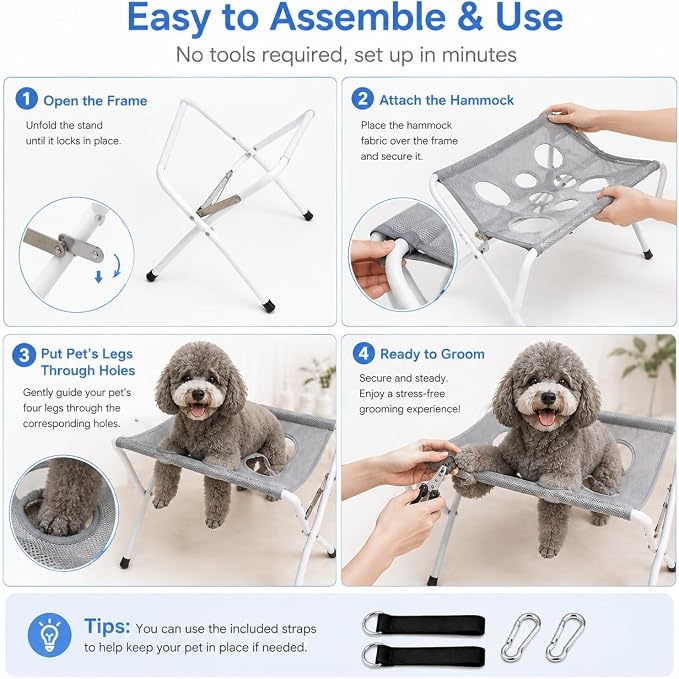 Easy to Assemble & Use

No tools required, set up in minutes

1 Open the Frame

Unfold the stand until it locks in place.

2 Attach the Hammock

Place the hammock fabric over the frame and secure it.

3 Put Pet's Legs Through Holes

Gently guide your pet's four legs through the corresponding holes.

4 Ready to Groom

Secure and steady. Enjoy a stress-free grooming experience!

Tips: You can use the included straps to help keep your pet in place if needed.