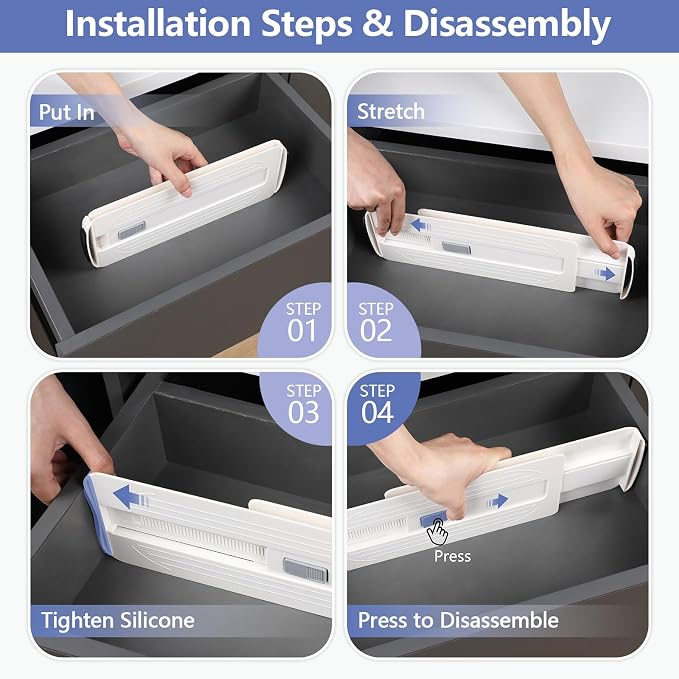 Installation Steps & Disassembly

Put In

STEP 01

Stretch

STEP 02

STEP 03

Tighten Silicone

STEP 04

Press

Press to Disassemble