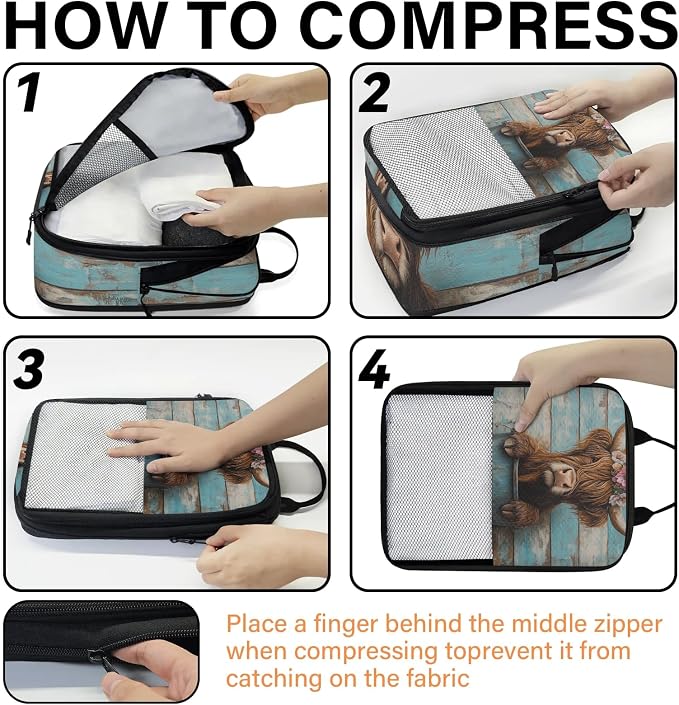 HOW TO COMPRESS

1

2

3

4

Place a finger behind the middle zipper when compressing toprevent it from catching on the fabric