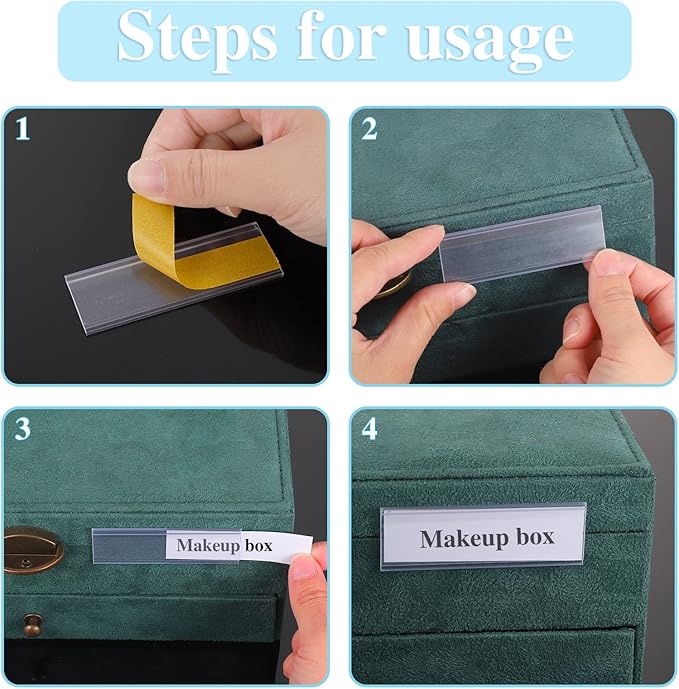 Steps for usage

1

2

3

Makeup box

4

Makeup box