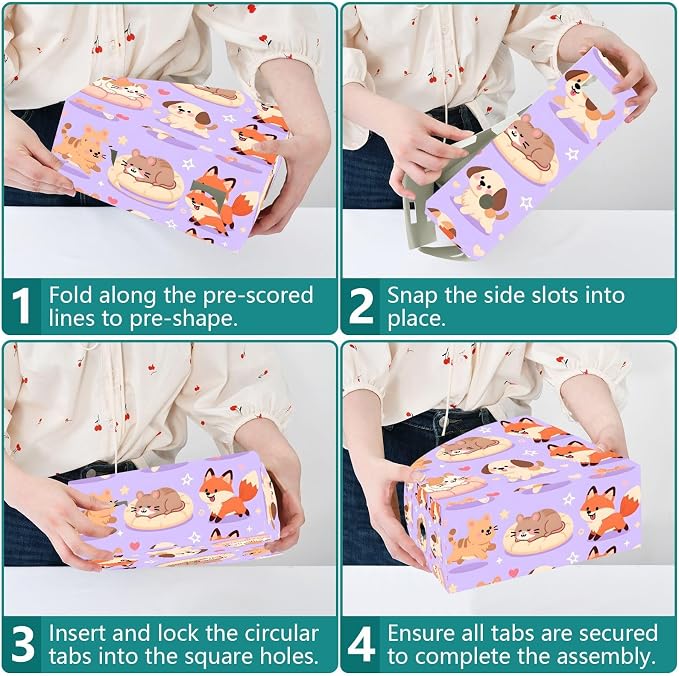 1 Fold along the pre-scored lines to pre-shape.

2 Snap the side slots into place.

3 Insert and lock the circular tabs into the square holes.

4 Ensure all tabs are secured to complete the assembly.