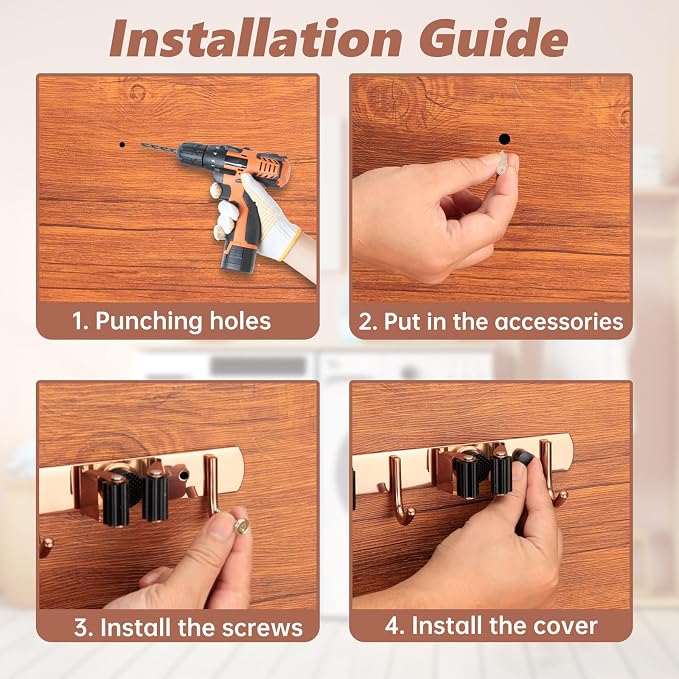 Installation Guide

1. Punching holes

2. Put in the accessories

3. Install the screws

4. Install the cover