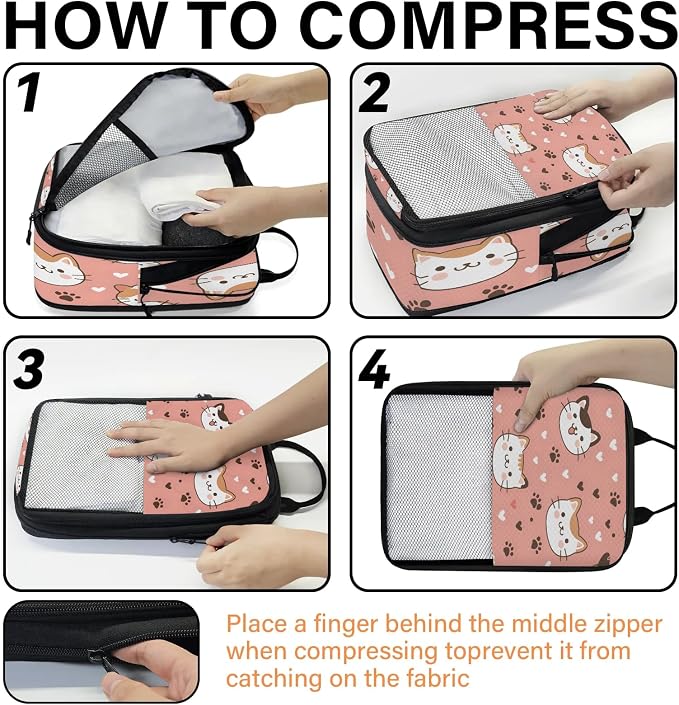 HOW TO COMPRESS

1

2

3

4

Place a finger behind the middle zipper when compressing toprevent it from catching on the fabric