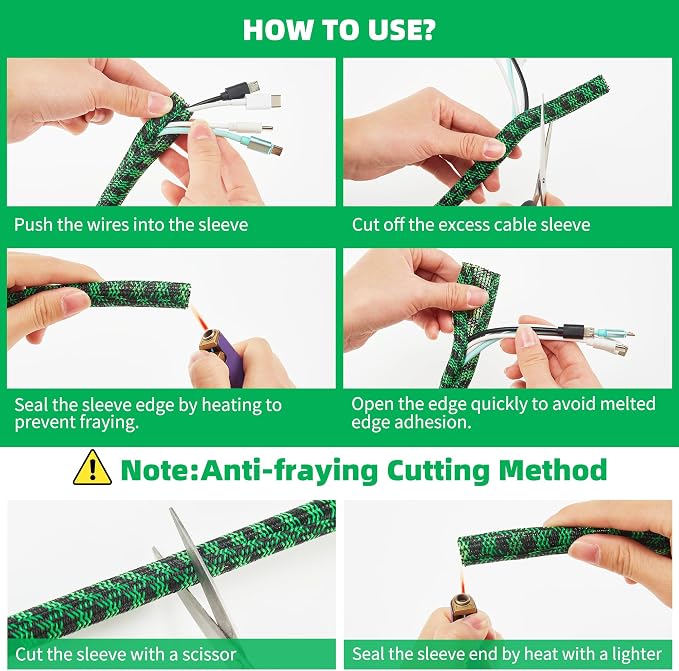 HOW TO USE?

Push the wires into the sleeve

Cut off the excess cable sleeve

Seal the sleeve edge by heating to prevent fraying.

Open the edge quickly to avoid melted edge adhesion.

Note:Anti-fraying Cutting Method

Cut the sleeve with a scissor

Seal the sleeve end by heat with a lighter