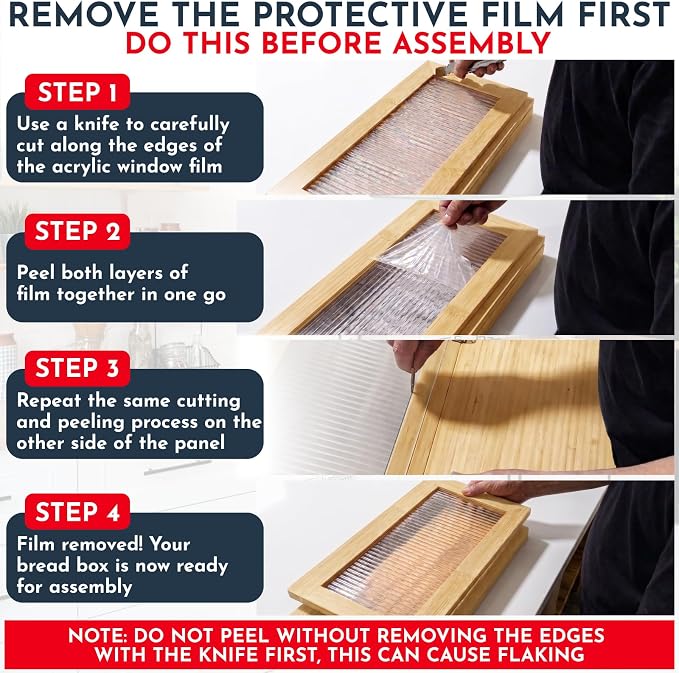 REMOVE THE PROTECTIVE FILM FIRST
DO THIS BEFORE ASSEMBLY

STEP 1
Use a knife to carefully cut along the edges of the acrylic window film

STEP 2
Peel both layers of film together in one go

STEP 3
Repeat the same cutting and peeling process on the other side of the panel

STEP 4
Film removed! Your bread box is now ready for assembly

NOTE: DO NOT PEEL WITHOUT REMOVING THE EDGES WITH THE KNIFE FIRST, THIS CAN CAUSE FLAKING