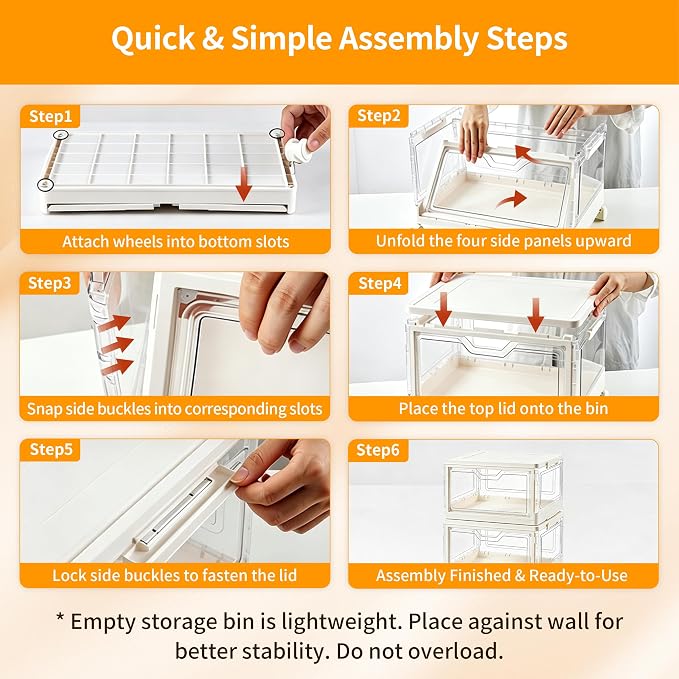 Quick & Simple Assembly Steps

Step1

Attach wheels into bottom slots

Step2

Unfold the four side panels upward

Step3

Snap side buckles into corresponding slots

Step4

Place the top lid onto the bin

Step5

Lock side buckles to fasten the lid

Step6

Assembly Finished & Ready-to-Use

* Empty storage bin is lightweight. Place against wall for better stability. Do not overload.