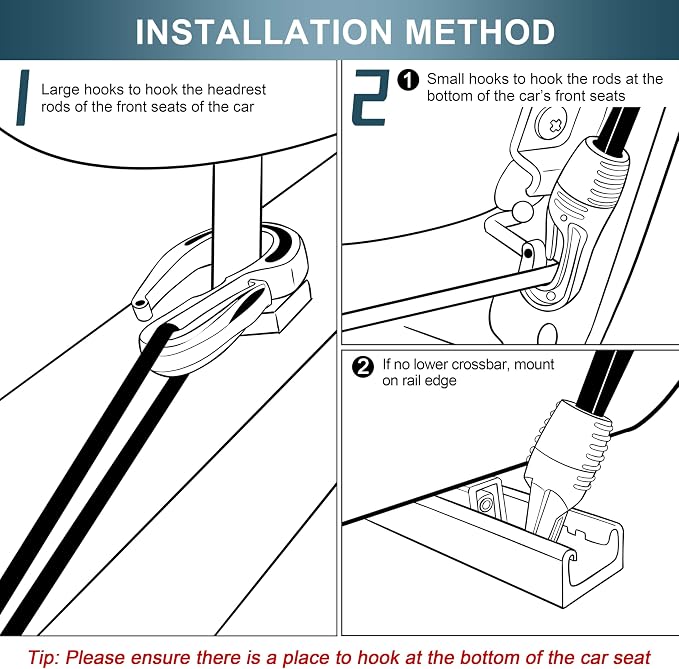 INSTALLATION METHOD

1 Large hooks to hook the headrest rods of the front seats of the car

2 ❶ Small hooks to hook the rods at the bottom of the car's front seats

❷ If no lower crossbar, mount on rail edge

Tip: Please ensure there is a place to hook at the bottom of the car seat