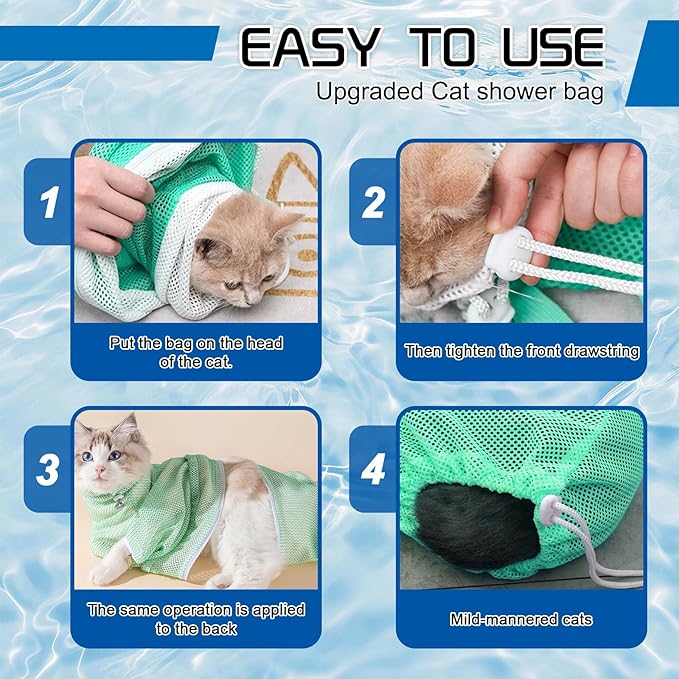 EASY TO USE
Upgraded Cat shower bag

1
Put the bag on the head of the cat.

2
Then tighten the front drawstring

3
The same operation is applied to the back

4
Mild-mannered cats