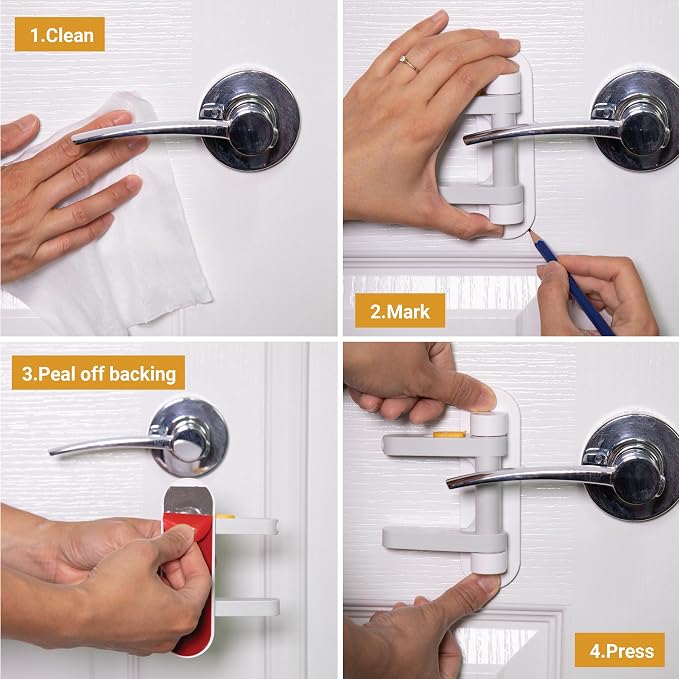 1.Clean

2.Mark

3.Peal off backing

4.Press