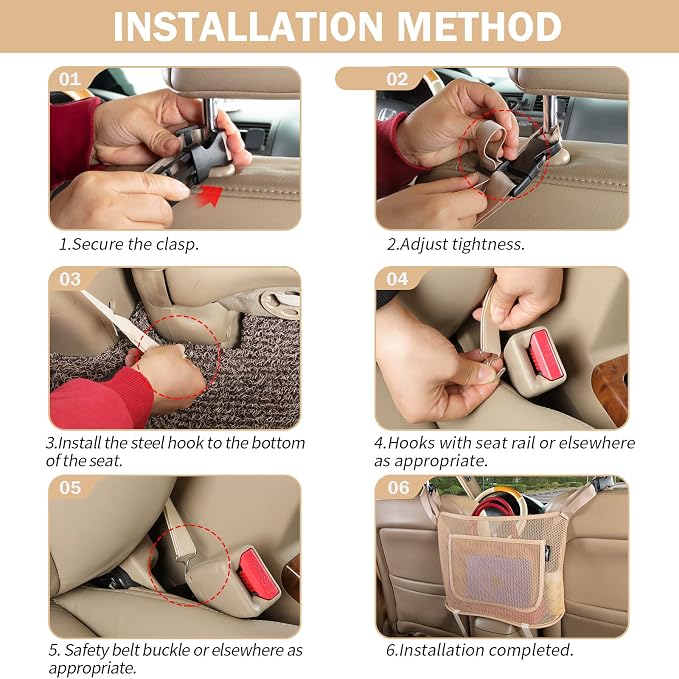 INSTALLATION METHOD

01

1.Secure the clasp.

02

2.Adjust tightness.

03

3.Install the steel hook to the bottom of the seat.

04

4.Hooks with seat rail or elsewhere as appropriate.

05

5. Safety belt buckle or elsewhere as appropriate.

06

6.Installation completed.