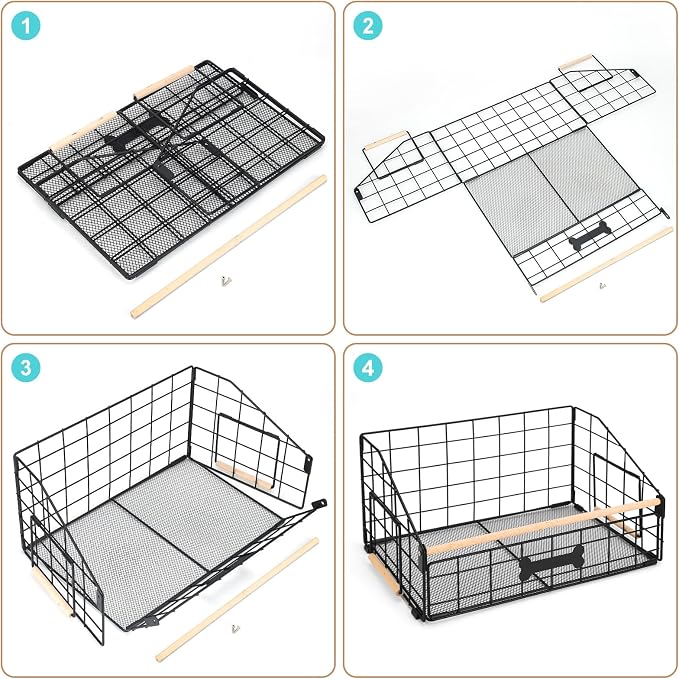 1

2

3

4