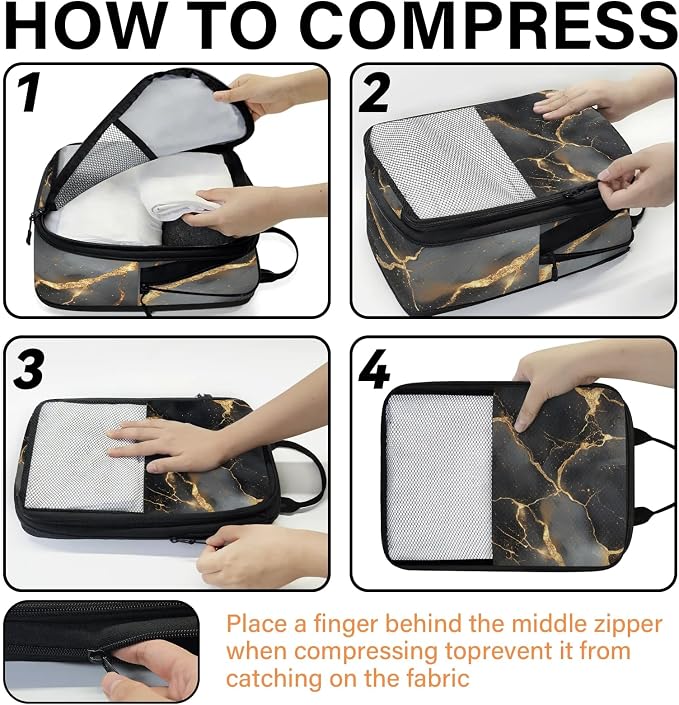 HOW TO COMPRESS

1

2

3

4

Place a finger behind the middle zipper when compressing toprevent it from catching on the fabric