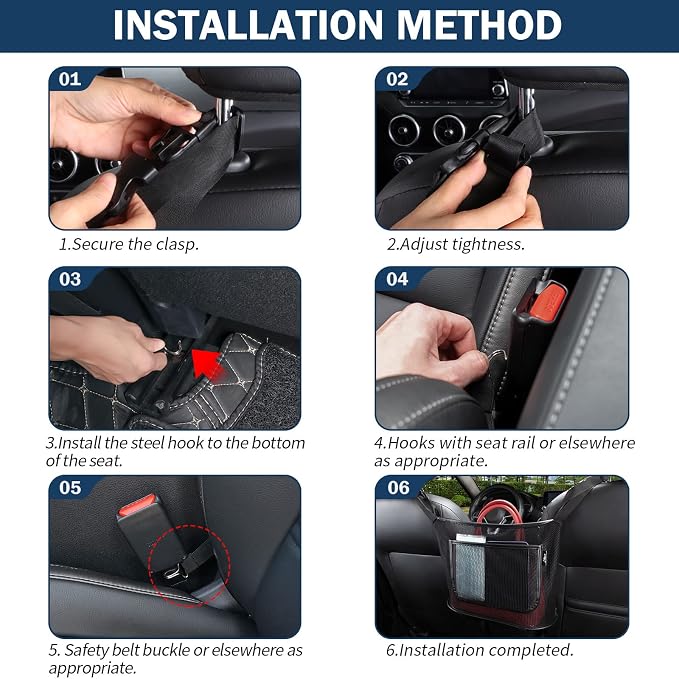 INSTALLATION METHOD

01

1.Secure the clasp.

02

2.Adjust tightness.

03

3.Install the steel hook to the bottom of the seat.

04

4.Hooks with seat rail or elsewhere as appropriate.

05

5. Safety belt buckle or elsewhere as appropriate.

06

6.Installation completed.