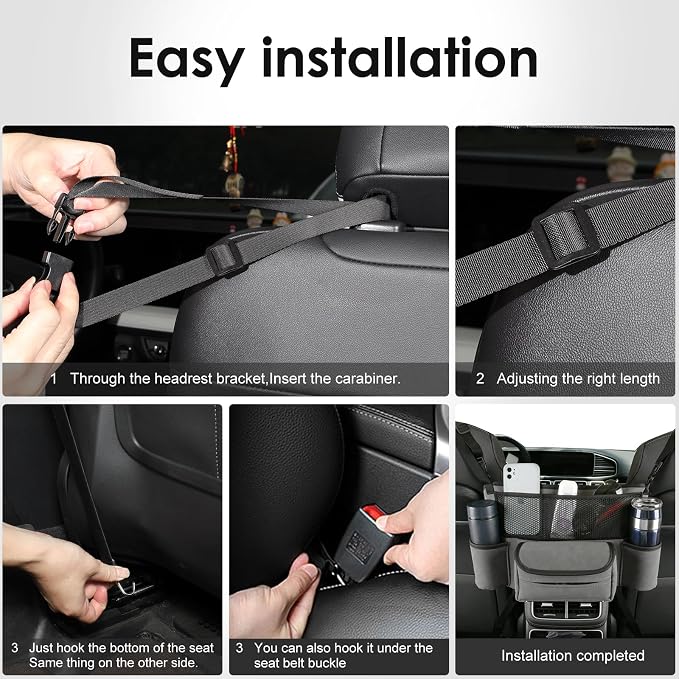 Easy installation

1 Through the headrest bracket,Insert the carabiner.

2 Adjusting the right length

3 Just hook the bottom of the seat
Same thing on the other side.

3 You can also hook it under the seat belt buckle

Installation completed