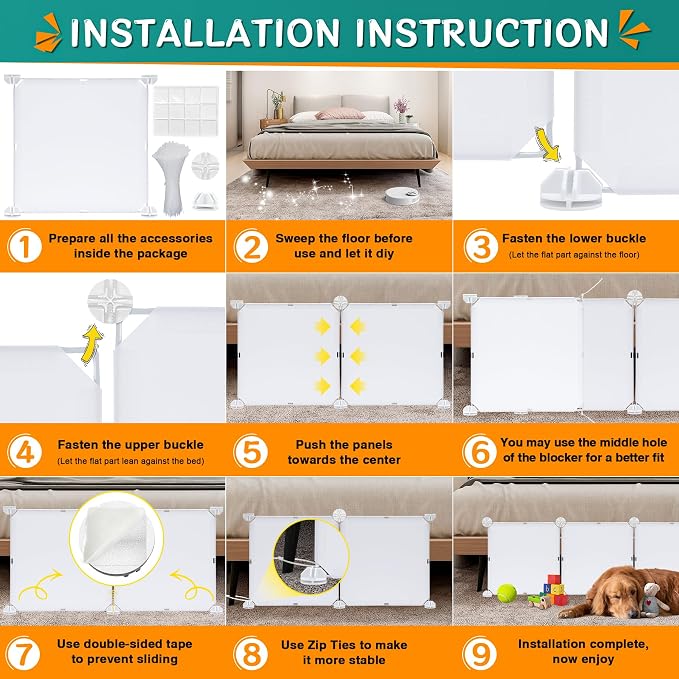 INSTALLATION INSTRUCTION

1 Prepare all the accessories inside the package

2 Sweep the floor before use and let it diy

3 Fasten the lower buckle (Let the flat part against the floor)

4 Fasten the upper buckle (Let the flat part lean against the bed)

5 Push the panels towards the center

6 You may use the middle hole of the blocker for a better fit

7 Use double-sided tape to prevent sliding

8 Use Zip Ties to make it more stable

9 Installation complete, now enjoy