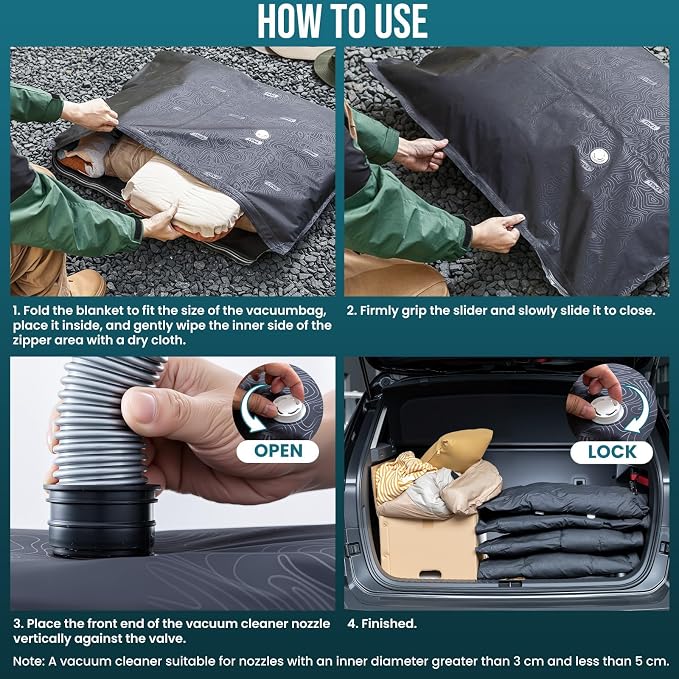 HOW TO USE

1. Fold the blanket to fit the size of the vacuumbag, place it inside, and gently wipe the inner side of the zipper area with a dry cloth.

2. Firmly grip the slider and slowly slide it to close.

OPEN

LOCK

3. Place the front end of the vacuum cleaner nozzle vertically against the valve.

4. Finished.

Note: A vacuum cleaner suitable for nozzles with an inner diameter greater than 3 cm and less than 5 cm.