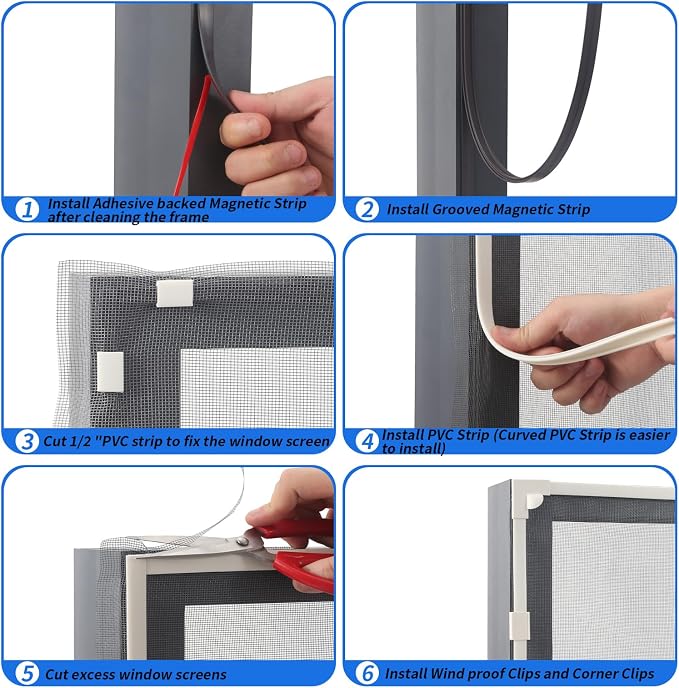 1 Install Adhesive backed Magnetic Strip after cleaning the frame

2 Install Grooved Magnetic Strip

3 Cut 1/2 "PVC strip to fix the window screen

4 Install PVC Strip (Curved PVC Strip is easier to install)

5 Cut excess window screens

6 Install Wind proof Clips and Corner Clips