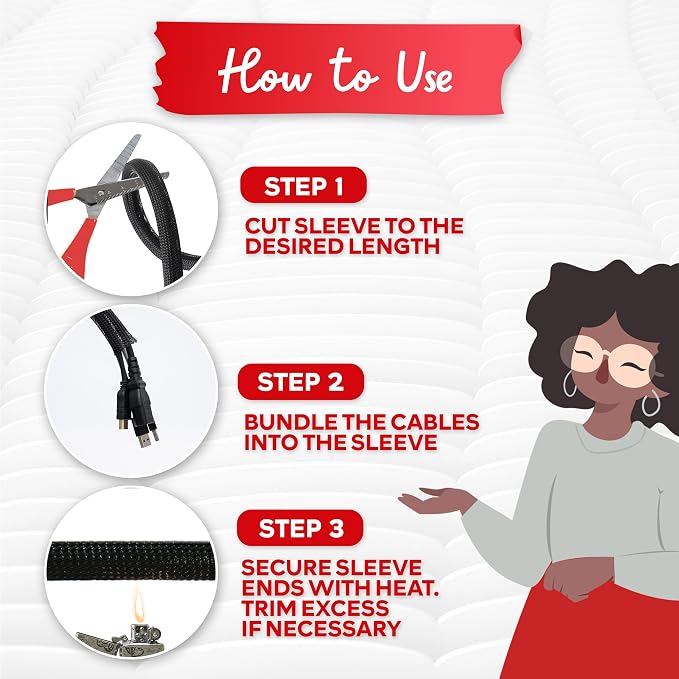 How to Use

STEP 1

CUT SLEEVE TO THE DESIRED LENGTH

STEP 2

BUNDLE THE CABLES INTO THE SLEEVE

STEP 3

SECURE SLEEVE ENDS WITH HEAT. TRIM EXCESS IF NECESSARY