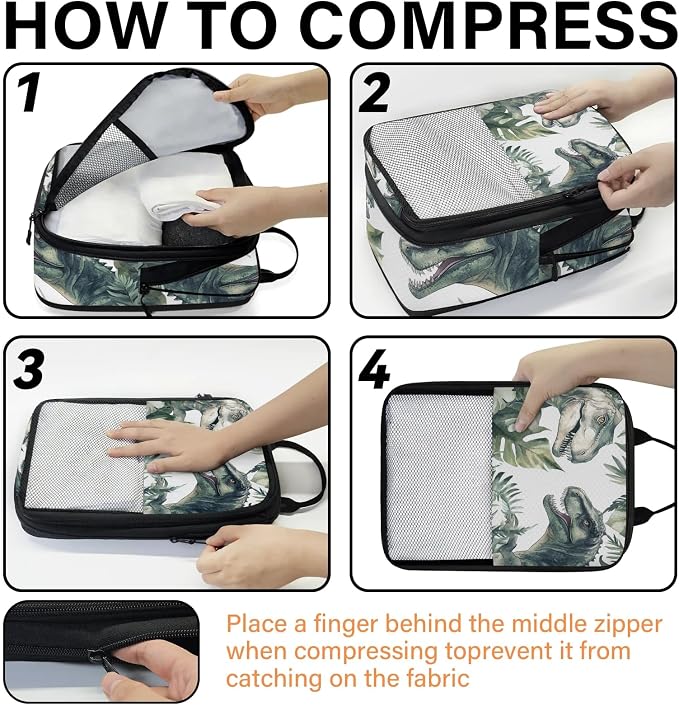 HOW TO COMPRESS

1

2

3

4

Place a finger behind the middle zipper when compressing toprevent it from catching on the fabric