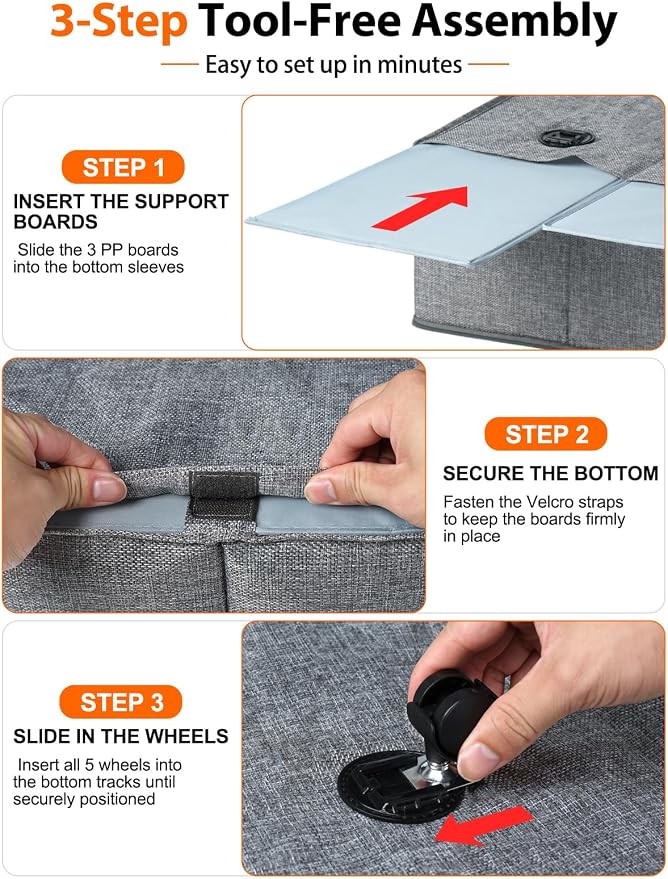 3-Step Tool-Free Assembly

Easy to set up in minutes

STEP 1

INSERT THE SUPPORT BOARDS

Slide the 3 PP boards into the bottom sleeves

STEP 2

SECURE THE BOTTOM

Fasten the Velcro straps to keep the boards firmly in place

STEP 3

SLIDE IN THE WHEELS

Insert all 5 wheels into the bottom tracks until securely positioned