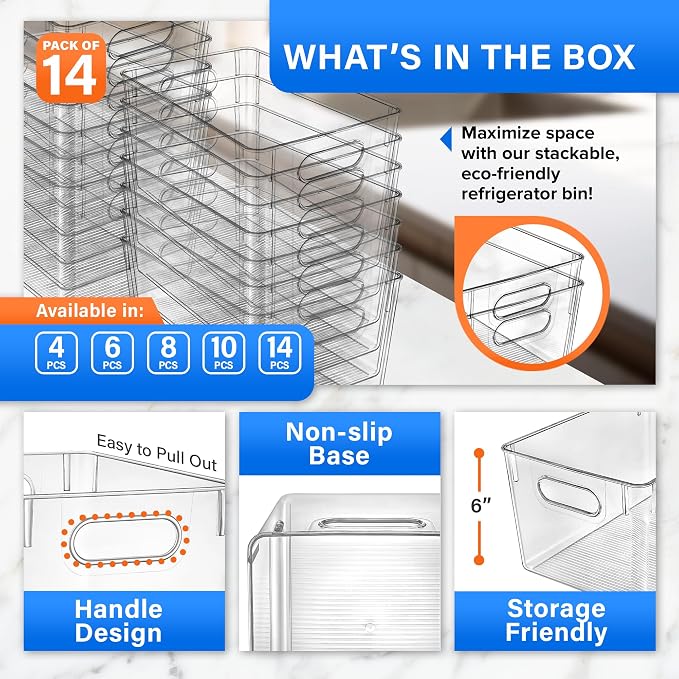 PACK OF 14

WHAT'S IN THE BOX

Maximize space with our stackable, eco-friendly refrigerator bin!

Available in:

4 PCS
6 PCS
8 PCS
10 PCS
14 PCS

Easy to Pull Out

Handle Design

Non-slip Base

6"

Storage Friendly