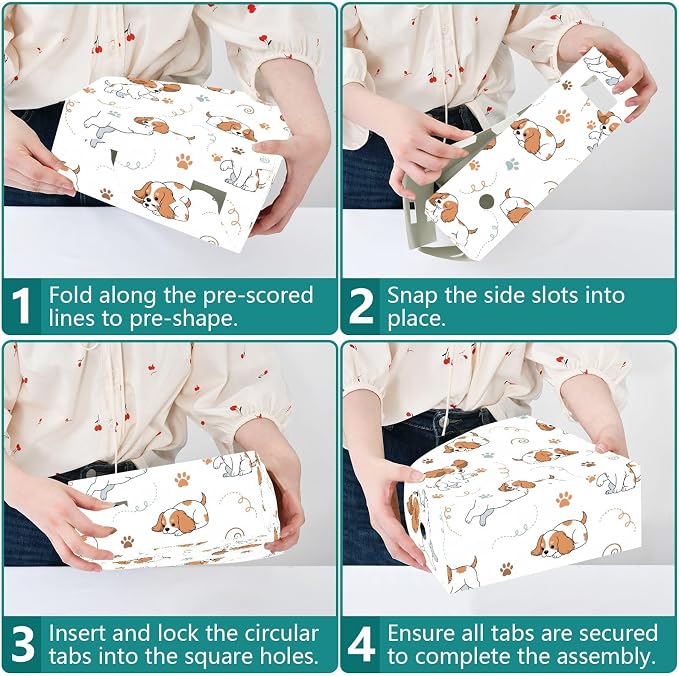 1 Fold along the pre-scored lines to pre-shape.

2 Snap the side slots into place.

3 Insert and lock the circular tabs into the square holes.

4 Ensure all tabs are secured to complete the assembly.