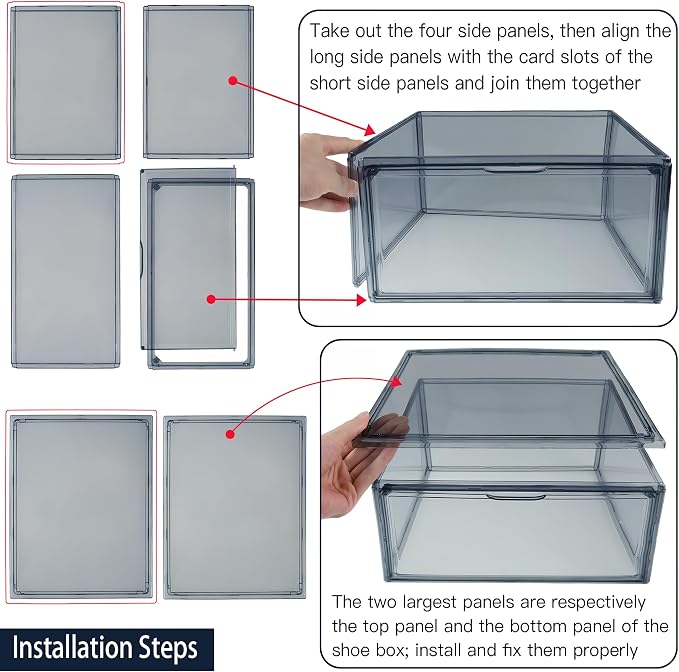 Take out the four side panels, then align the long side panels with the card slots of the short side panels and join them together

The two largest panels are respectively the top panel and the bottom panel of the shoe box; install and fix them properly

Installation Steps