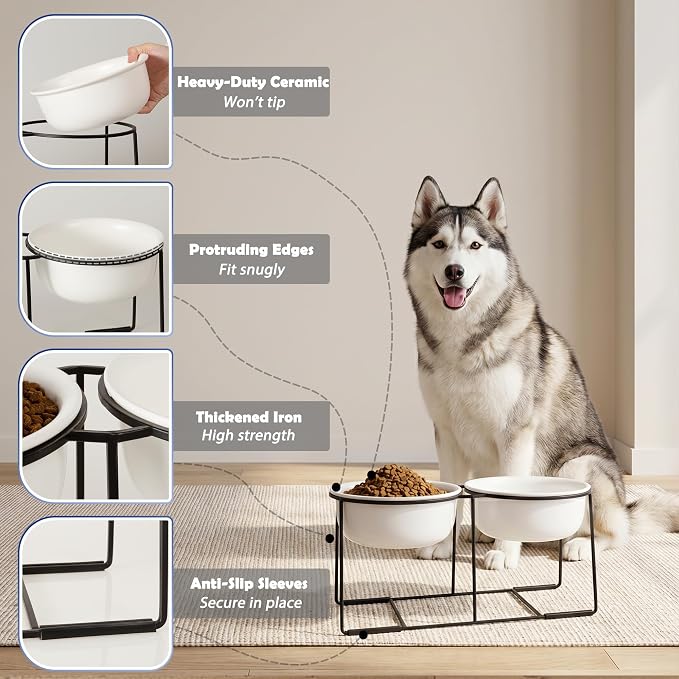 Heavy-Duty Ceramic
Won't tip

Protruding Edges
Fit snugly

Thickened Iron
High strength

Anti-Slip Sleeves
Secure in place