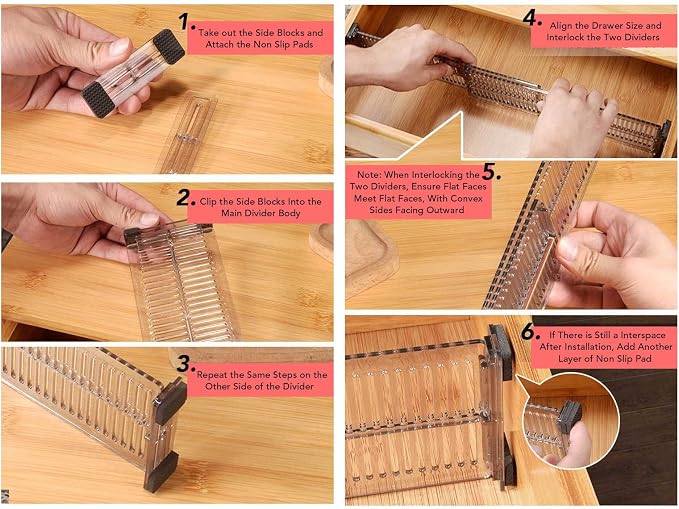 1. Take out the Side Blocks and Attach the Non Slip Pads

2. Clip the Side Blocks Into the Main Divider Body

3. Repeat the Same Steps on the Other Side of the Divider

4. Align the Drawer Size and Interlock the Two Dividers

5. Note: When Interlocking the Two Dividers, Ensure Flat Faces Meet Flat Faces, With Convex Sides Facing Outward

6. If There is Still a Interspace After Installation, Add Another Layer of Non Slip Pad